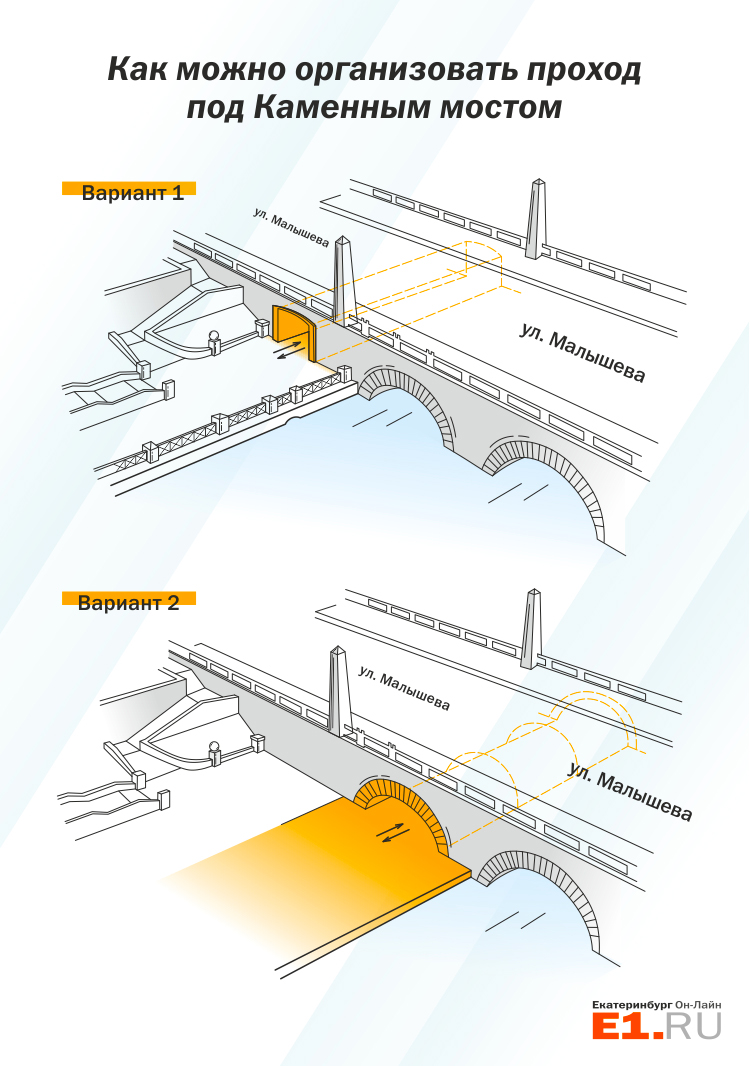 Как можно организовать проход под Каменным мостом

Вариант 1

ул. Малышева

ул. Малышева

Вариант 2

ул. Малышева

ул. Малышева

Екатеринбург Он-Лайн
E1.RU